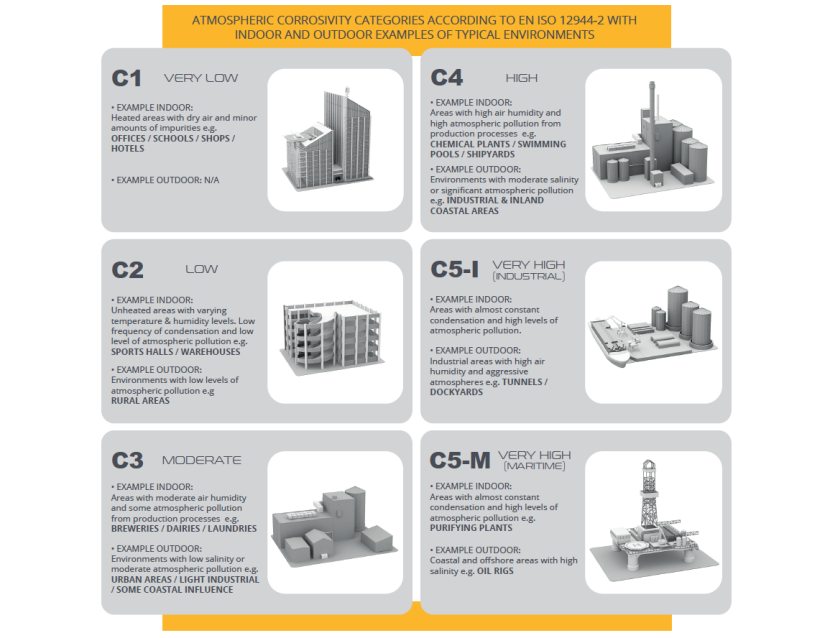 ATMOSPHERIC CORROSIVITY CATEGORIES ACCORDING TO EN ISO 12944-2 WITH INDOOR AND OUTDOOR EXAMPLES OF TYPICAL ENVIRONMENTS

C1 VERY LOW

• EXAMPLE INDOOR: Heated areas with dry air and minor amounts of impurities e.g. OFFICES / SCHOOLS / SHOPS / HOTELS

• EXAMPLE OUTDOOR: N/A

C2 LOW

• EXAMPLE INDOOR: Unheated areas with varying temperature & humidity levels. Low frequency of condensation and low level of atmospheric pollution e.g. SPORTS HALLS / WAREHOUSES

• EXAMPLE OUTDOOR: Environments with low levels of atmospheric pollution e.g RURAL AREAS

C3 MODERATE

• EXAMPLE INDOOR: Areas with moderate air humidity and some atmospheric pollution from production processes e.g. BREWERIES / DAIRIES / LAUNDRIES

• EXAMPLE OUTDOOR: Environments with low salinity or moderate atmospheric pollution e.g. URBAN AREAS / LIGHT INDUSTRIAL / SOME COASTAL INFLUENCE

C4 HIGH

• EXAMPLE INDOOR: Areas with high air humidity and high atmospheric pollution from production processes e.g. CHEMICAL PLANTS / SWIMMING POOLS / SHIPYARDS

• EXAMPLE OUTDOOR: Environments with moderate salinity or significant atmospheric pollution e.g. INDUSTRIAL & INLAND COASTAL AREAS

C5-I VERY HIGH (INDUSTRIAL)

• EXAMPLE INDOOR: Areas with almost constant condensation and high levels of atmospheric pollution.

• EXAMPLE OUTDOOR: Industrial areas with high air humidity and aggressive atmospheres e.g. TUNNELS / DOCKYARDS

C5-M VERY HIGH (MARITIME)

• EXAMPLE INDOOR: Areas with almost constant condensation and high levels of atmospheric pollution e.g. PURIFYING PLANTS

• EXAMPLE OUTDOOR: Coastal and offshore areas with high salinity e.g. OIL RIGS